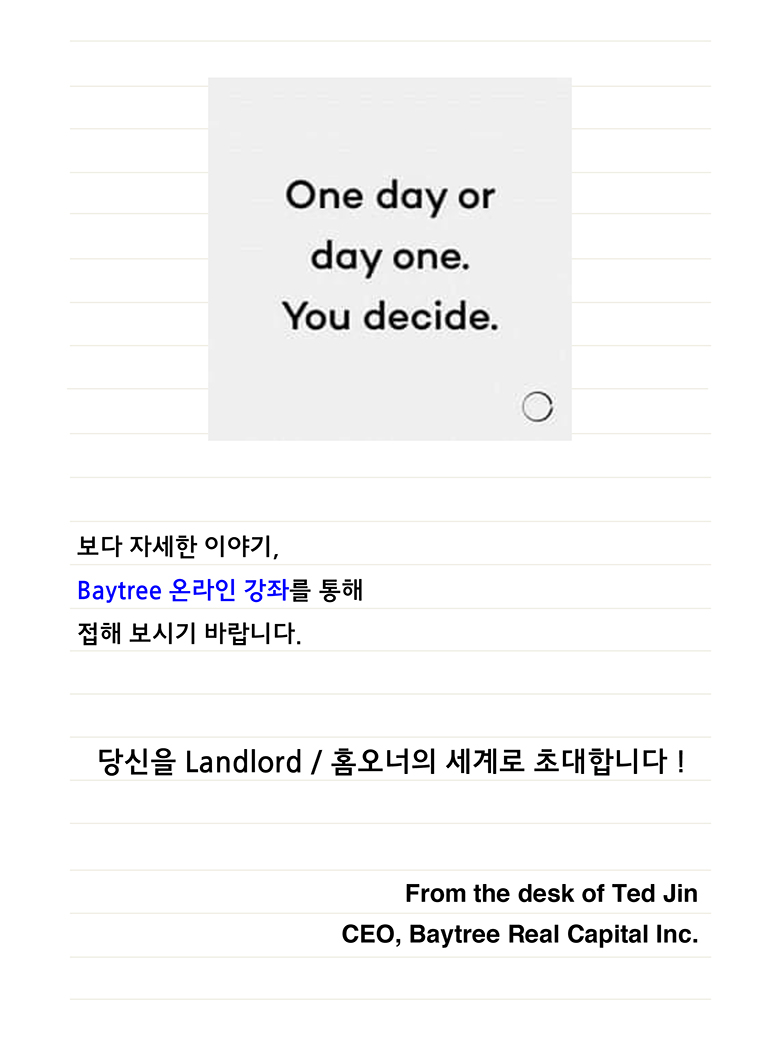 One day or day one. You decide.

보다 자세한 이야기,
Baytree 온라인 강좌를 통해
접해 보시기 바랍니다.

당신을 Landlord / 홈오너의 세계로 초대합니다 !

From the desk of Ted Jin
CEO, Baytree Real Capital Inc.